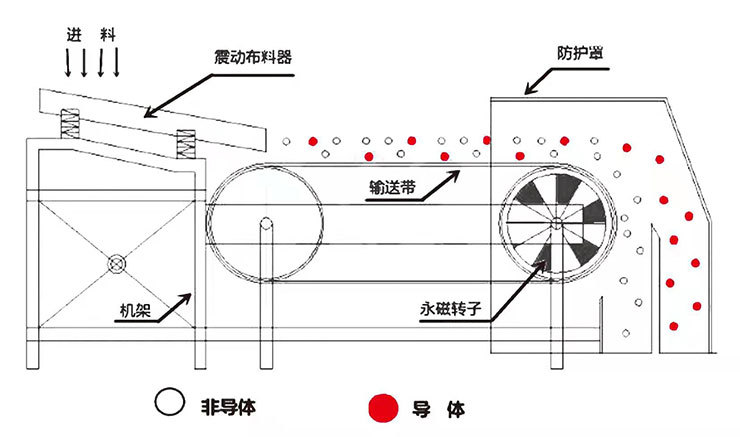 进 料

震动布料器

防护罩

输送带

机架

永磁转子

非导体

导 体